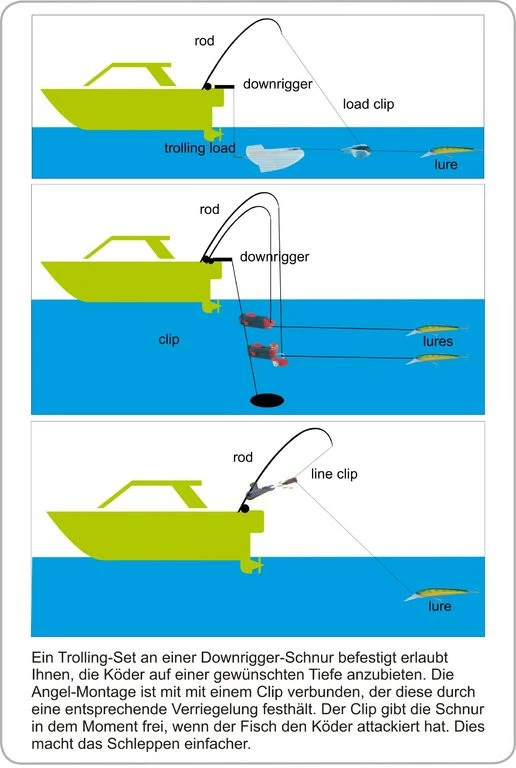 rod
downrigger
load clip
trolling load
lure

rod
downrigger
clip
lures

rod
line clip
lure

Ein Trolling-Set an einer Downrigger-Schnur befestigt erlaubt Ihnen, die Köder auf einer gewünschten Tiefe anzubieten. Die Angel-Montage ist mit mit einem Clip verbunden, der diese durch eine entsprechende Verriegelung festhält. Der Clip gibt die Schnur in dem Moment frei, wenn der Fisch den Köder attackiert hat. Dies macht das Schleppen einfacher.